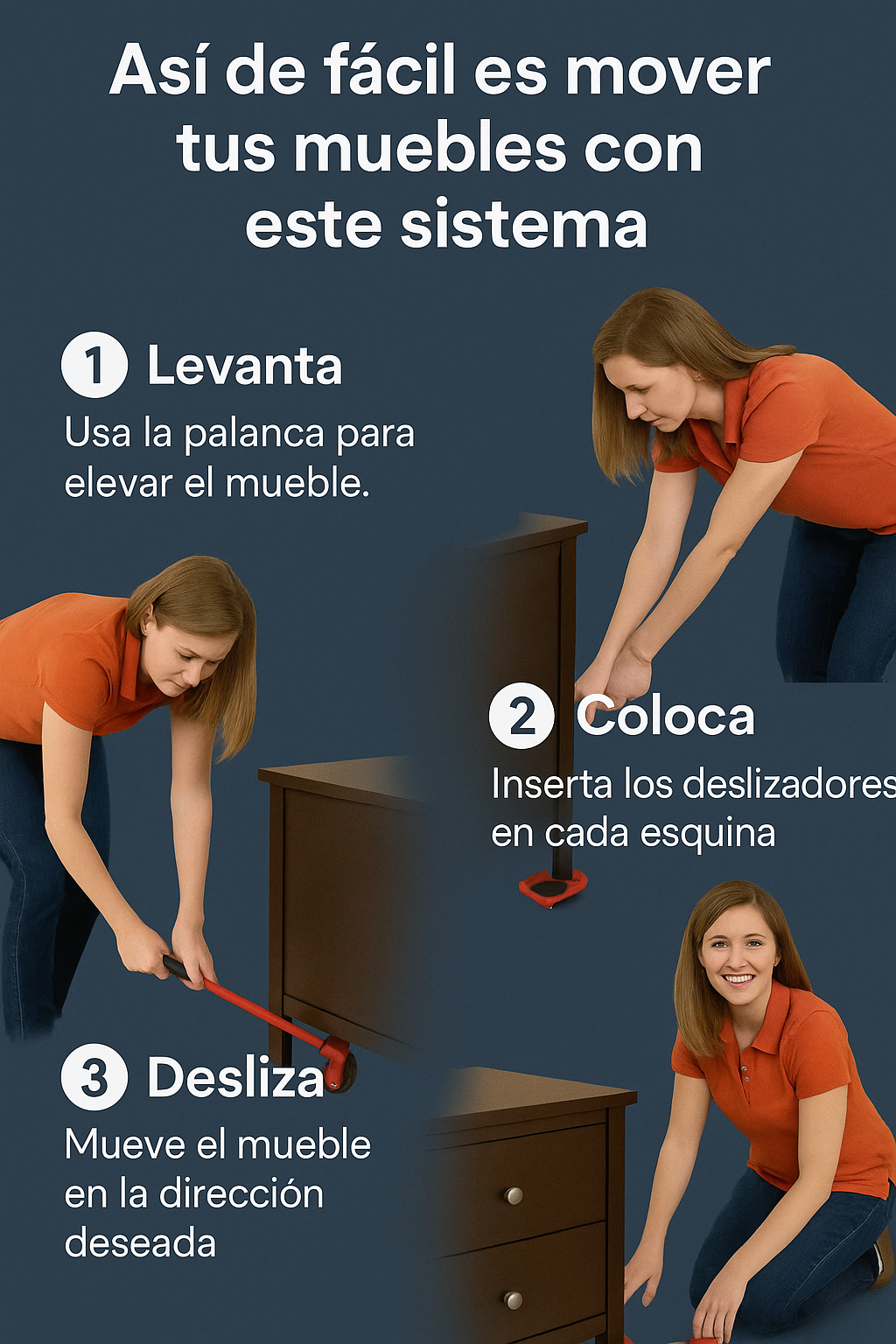 Así de fácil es mover tus muebles con este sistema

1 Levanta
Usa la palanca para elevar el mueble.

2 Coloca
Inserta los deslizadores en cada esquina

3 Desliza
Mueve el mueble en la dirección deseada